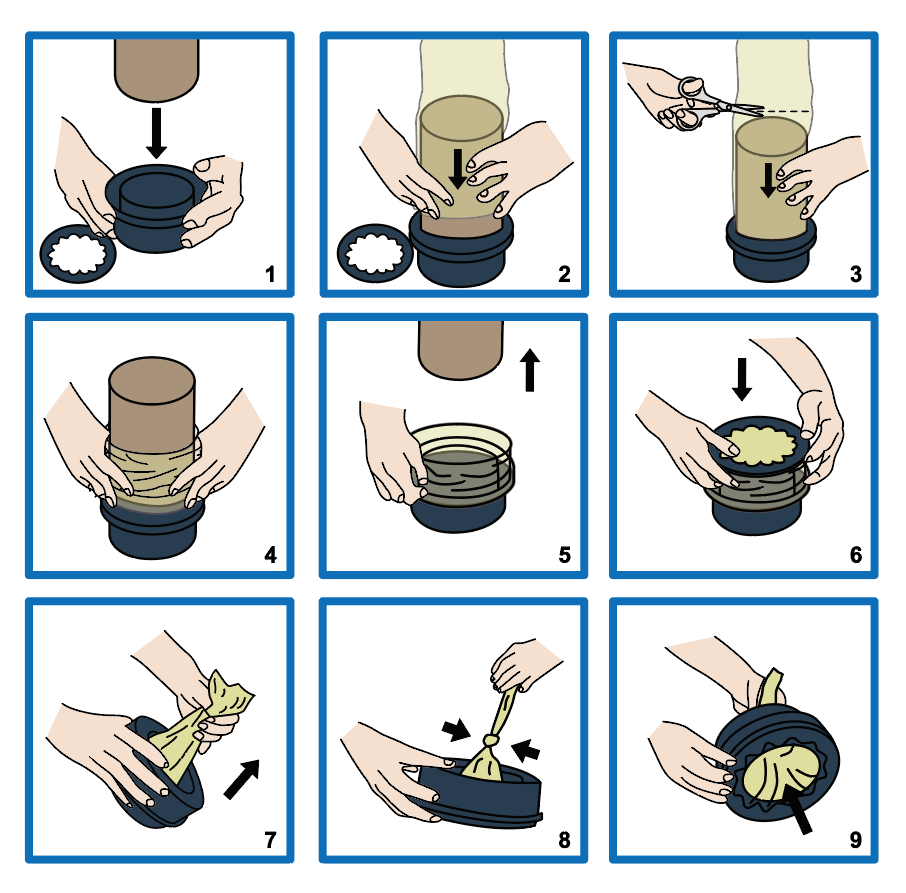 1

2

3

4

5

6

7

8

9